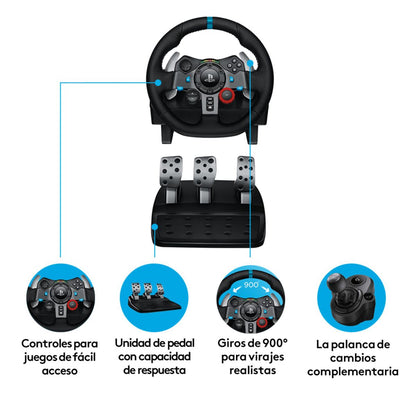 900°

Controles para juegos de fácil acceso

Unidad de pedal con capacidad de respuesta

Giros de 900° para virajes realistas

La palanca de cambios complementaria