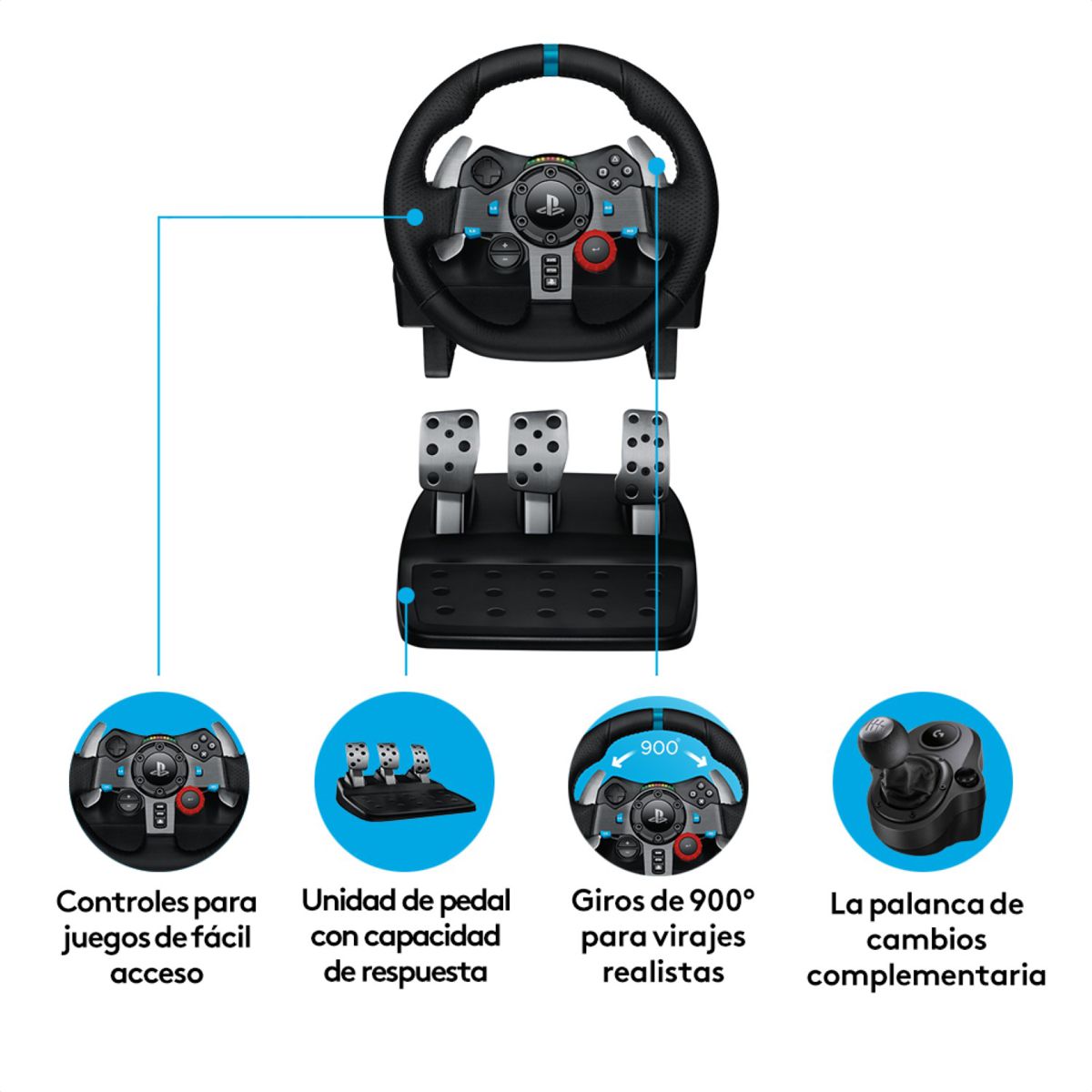 900°

Controles para juegos de fácil acceso

Unidad de pedal con capacidad de respuesta

Giros de 900° para virajes realistas

La palanca de cambios complementaria